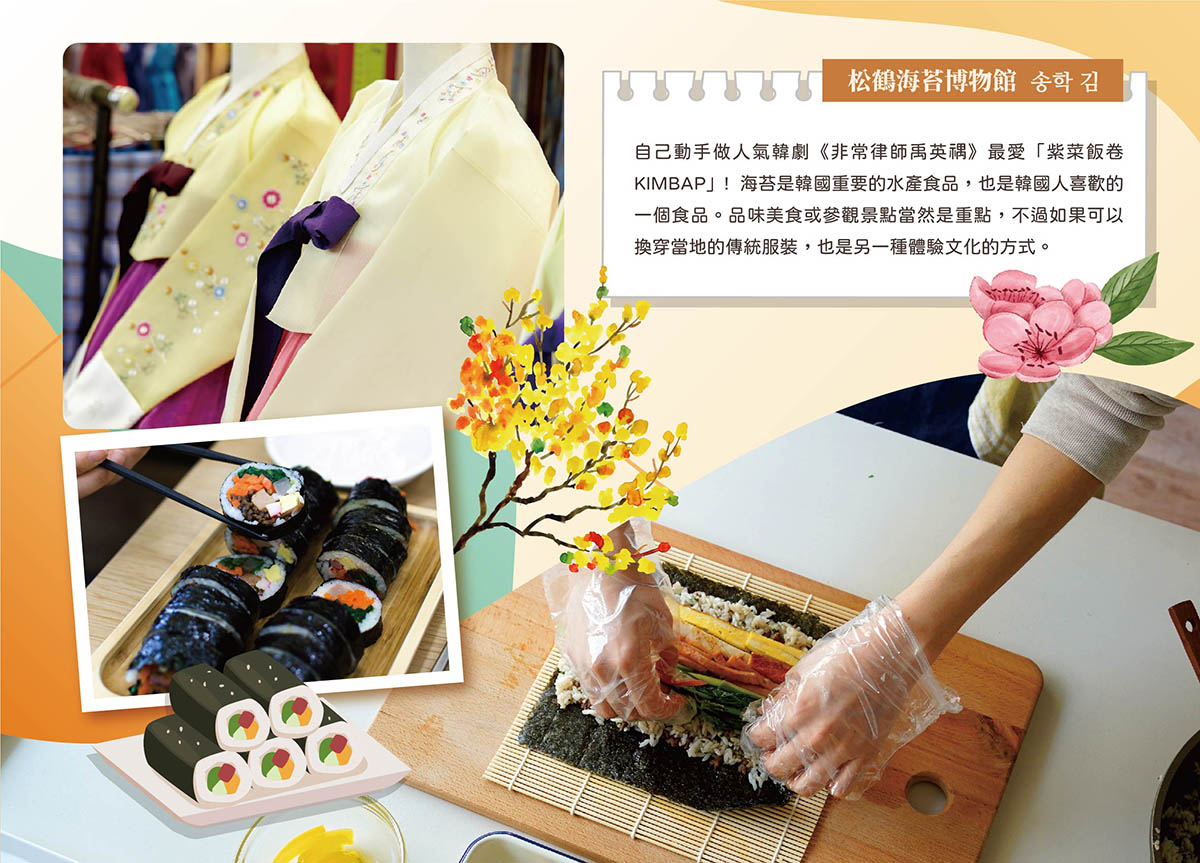 松鶴海苔博物館 송학 김

自己動手做人氣韓劇《非常律師禹英禑》最愛「紫菜飯卷KIMBAP」！海苔是韓國重要的水產食品，也是韓國人喜歡的一個食品。品味美食或參觀景點當然是重點，不過如果可以換穿當地的傳統服裝，也是另一種體驗文化的方式。